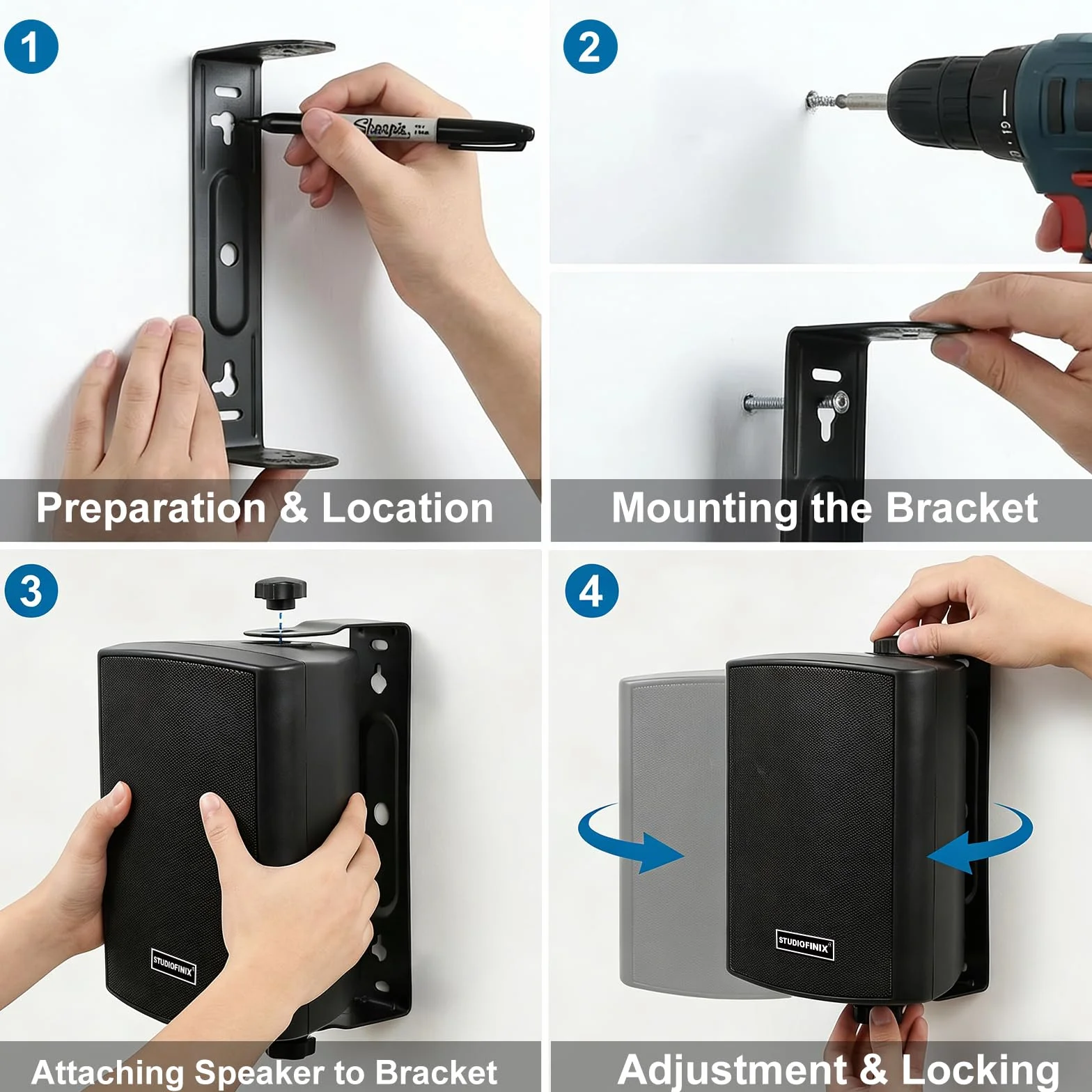 1

Sharpie

Preparation & Location

2

Mounting the Bracket

3

STUDIOFINIX

Attaching Speaker to Bracket

4

STUDIOFINIX

Adjustment & Locking