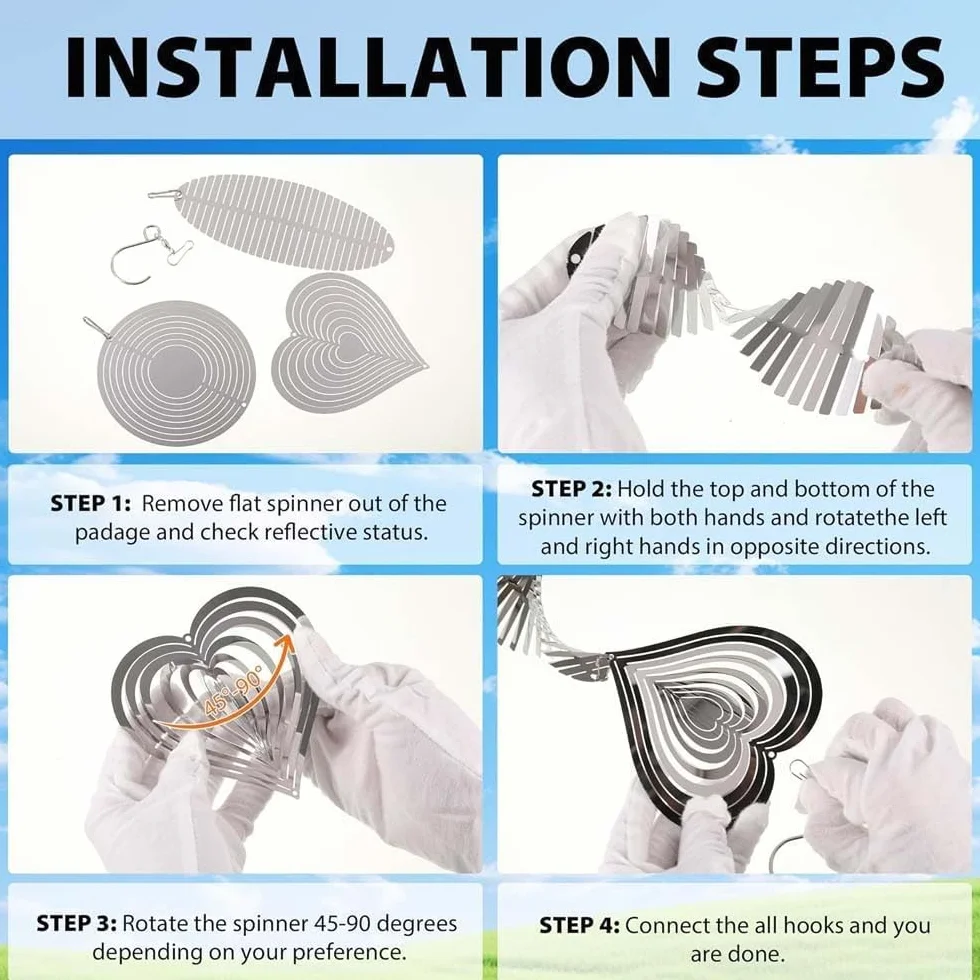 INSTALLATION STEPS

STEP 1: Remove flat spinner out of the padage and check reflective status.

STEP 2: Hold the top and bottom of the spinner with both hands and rotatethe left and right hands in opposite directions.

45°-90°

STEP 3: Rotate the spinner 45-90 degrees depending on your preference.

STEP 4: Connect the all hooks and you are done.