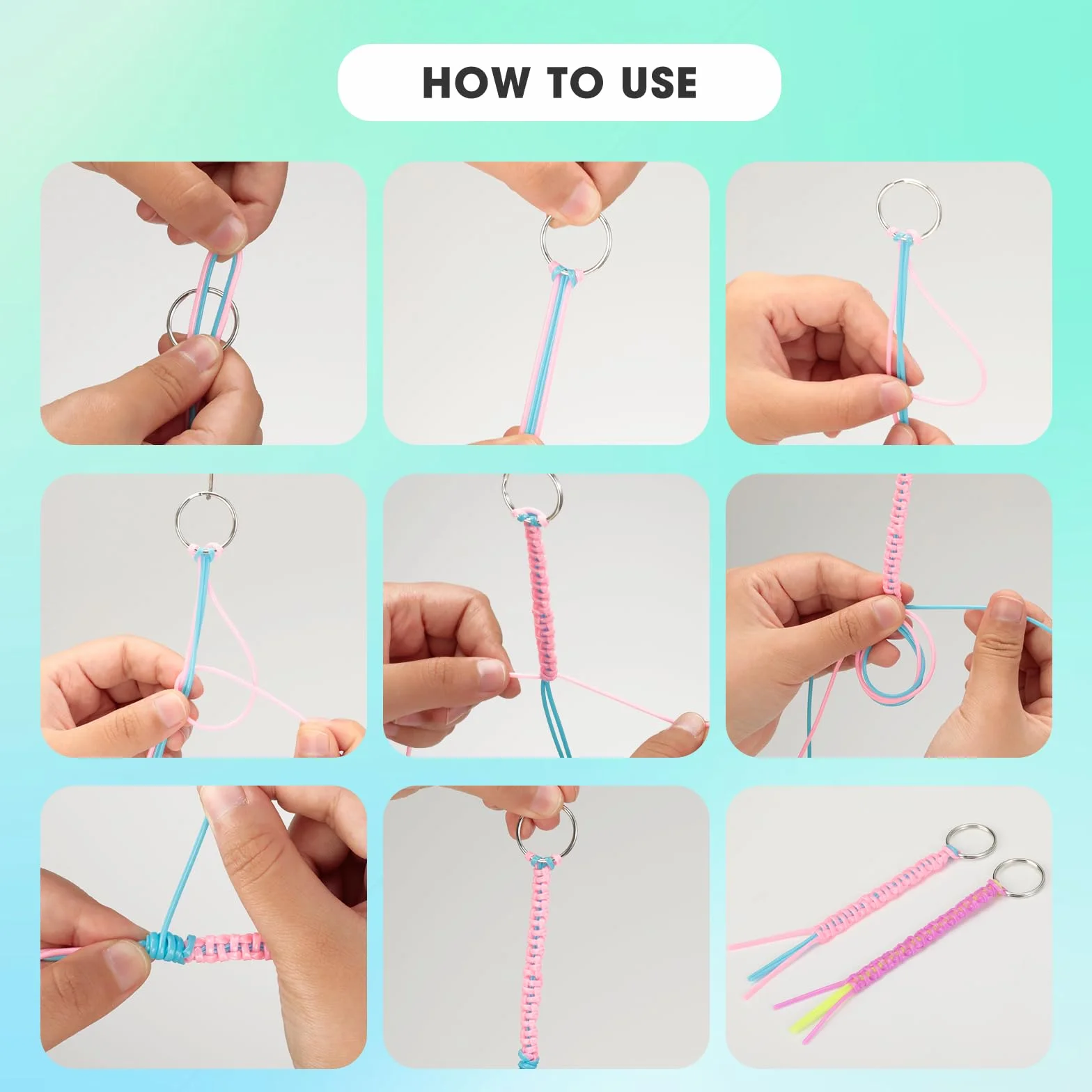 HOW TO USE