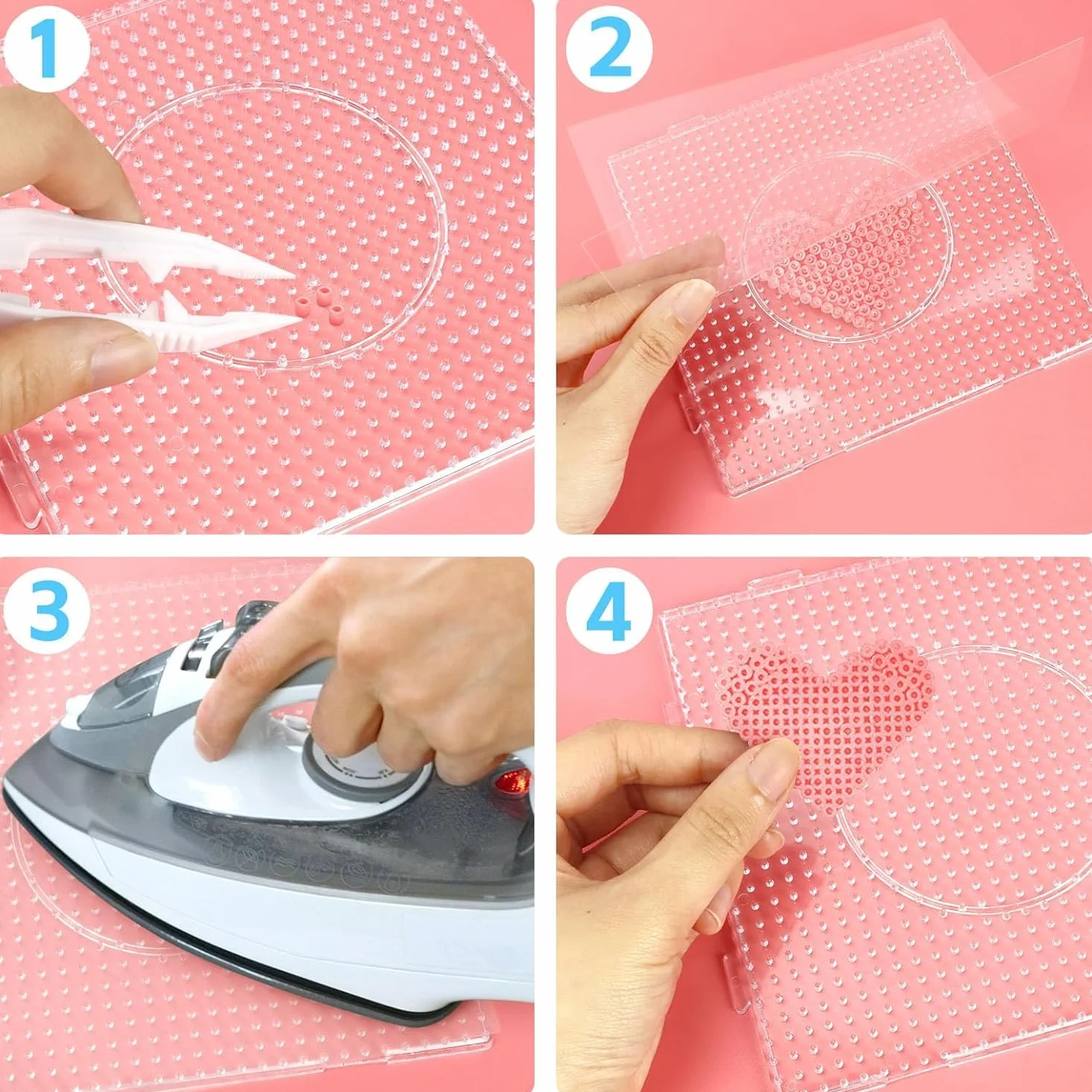 1

2

3

4