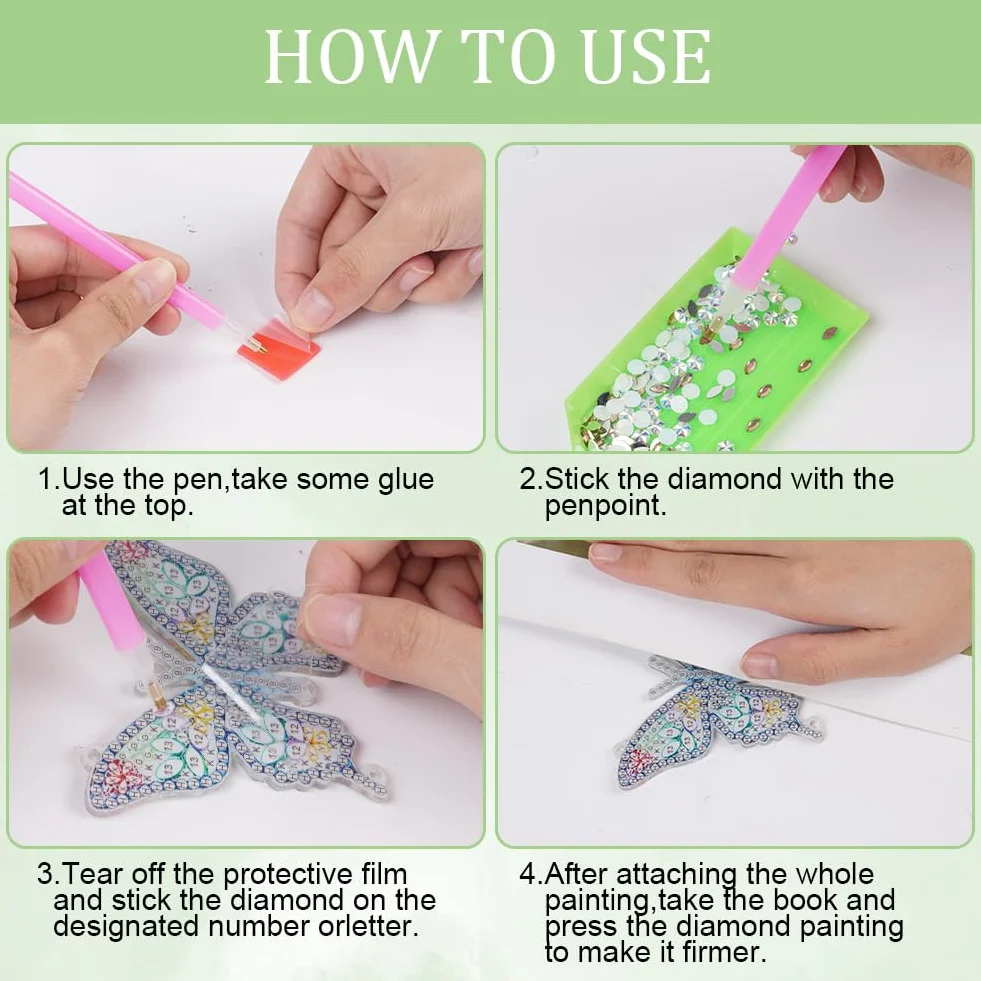 HOW TO USE

1.Use the pen,take some glue at the top.

2.Stick the diamond with the penpoint.

3.Tear off the protective film and stick the diamond on the designated number orletter.

4.After attaching the whole painting,take the book and press the diamond painting to make it firmer.