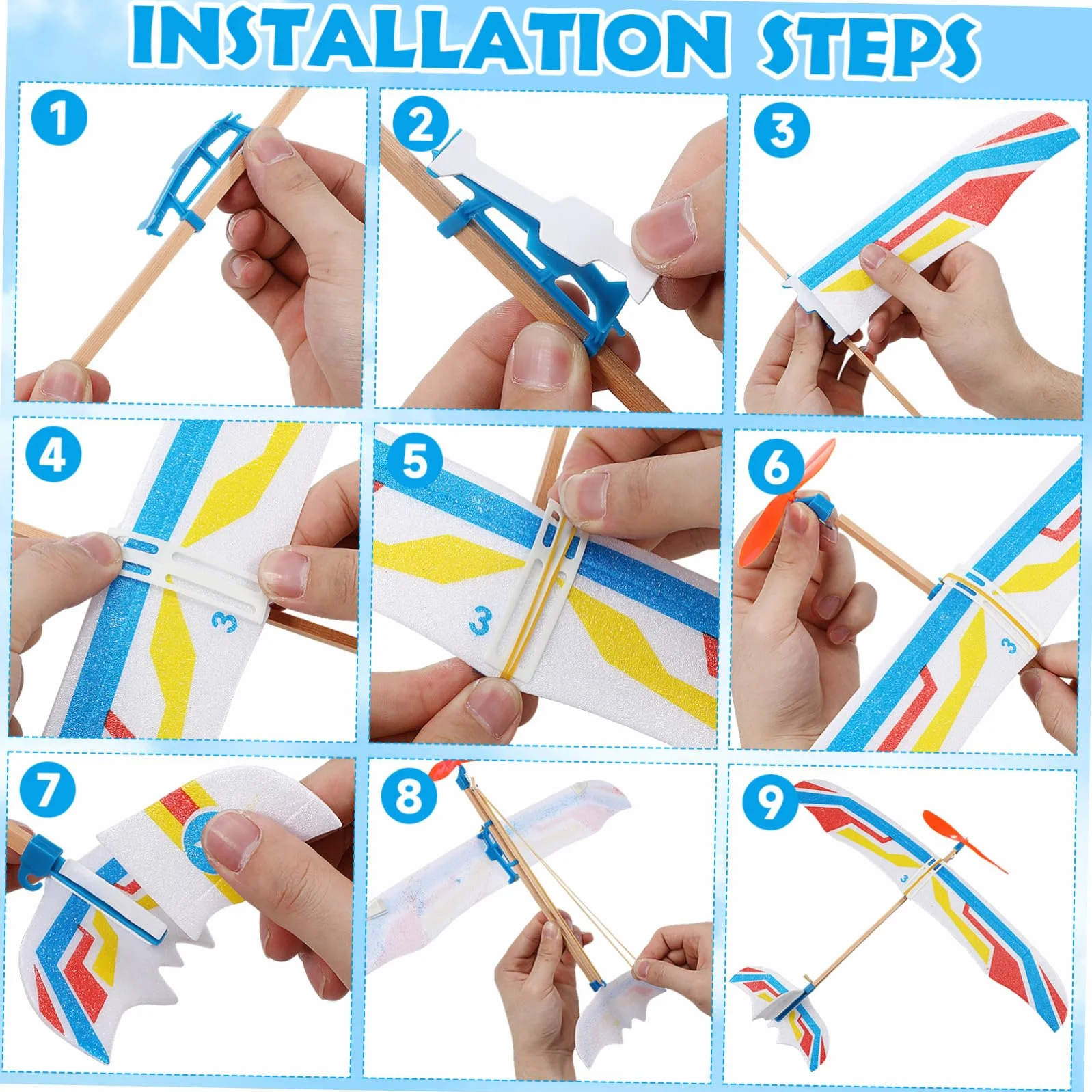 INSTALLATION STEPS

1

2

3

4

3

5

3

6

3

7

8

9

3