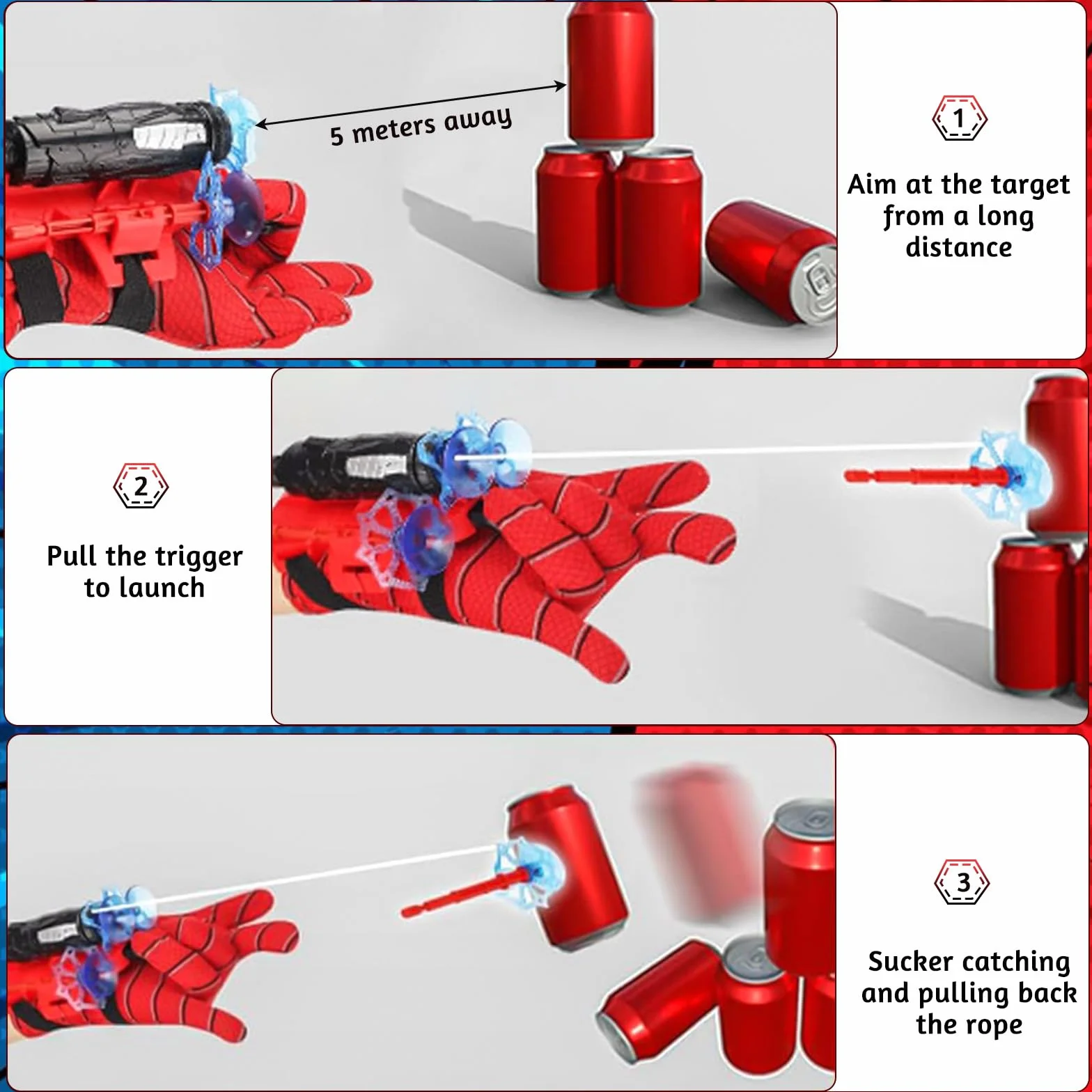 5 meters away

1

Aim at the target from a long distance

2

Pull the trigger to launch

3

Sucker catching and pulling back the rope