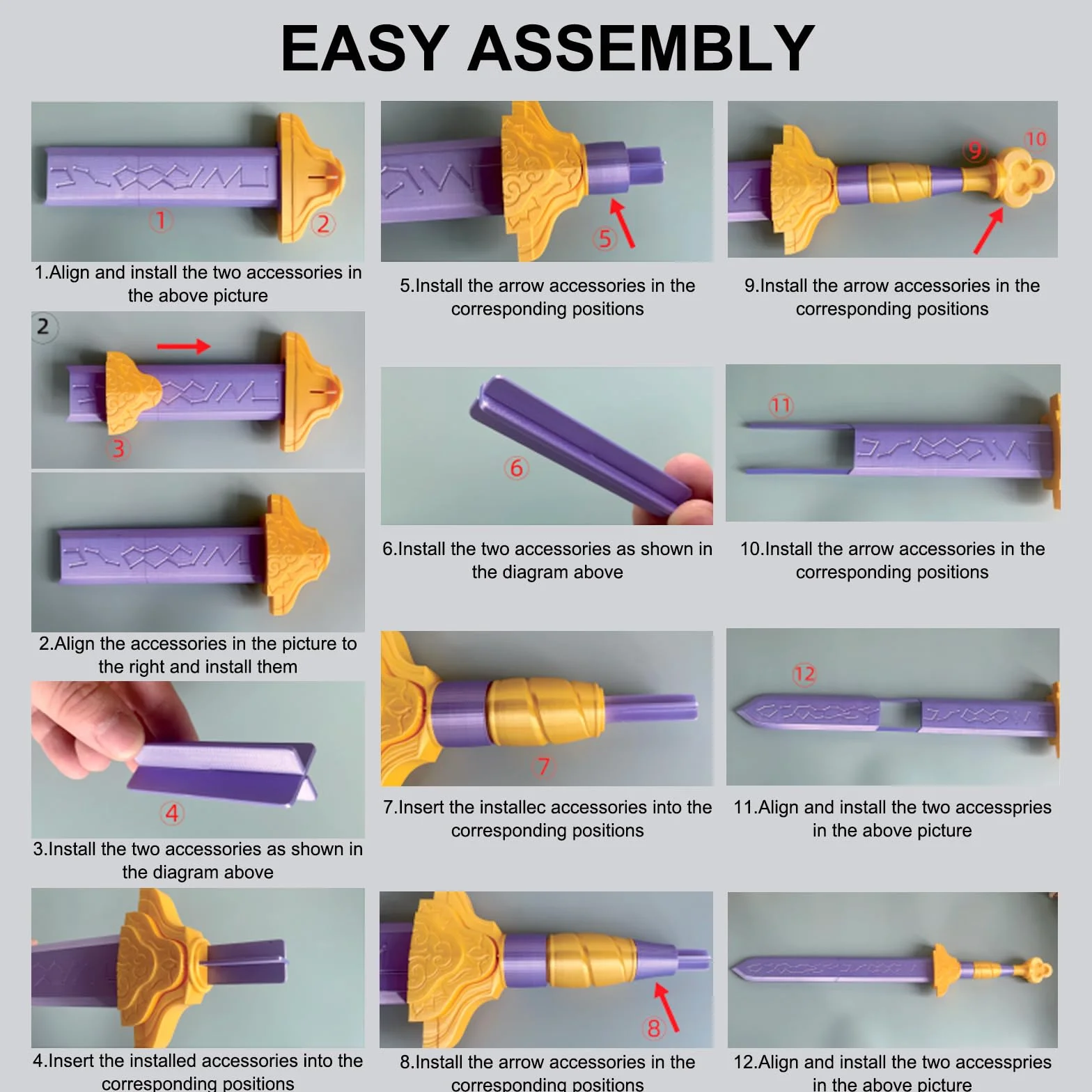 EASY ASSEMBLY

1 2

1.Align and install the two accessories in the above picture

2

3

2.Align the accessories in the picture to the right and install them

4

3.Install the two accessories as shown in the diagram above

4.Insert the installed accessories into the corresponding positions

5

5.Install the arrow accessories in the corresponding positions

6

6.Install the two accessories as shown in the diagram above

7

7.Insert the installec accessories into the corresponding positions

8

8.Install the arrow accessories in the corresponding positions

9 10

9.Install the arrow accessories in the corresponding positions

11

10.Install the arrow accessories in the corresponding positions

12

11.Align and install the two accesspries in the above picture

12.Align and install the two accesspries in the above picture