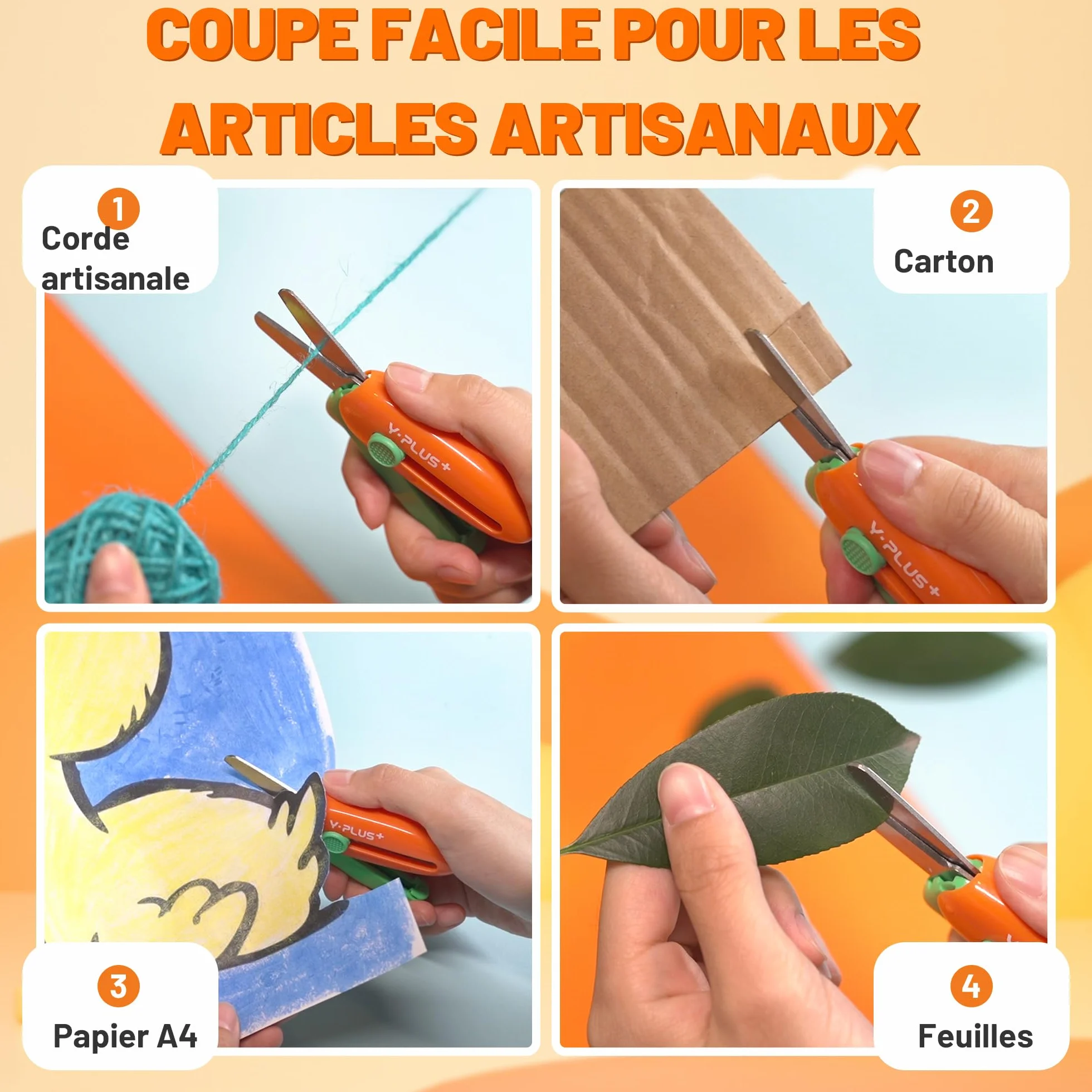 COUPE FACILE POUR LES ARTICLES ARTISANAUX

1
Corde artisanale

Y·PLUS+

2
Carton

Y·PLUS+

Y·PLUS+

3
Papier A4

4
Feuilles