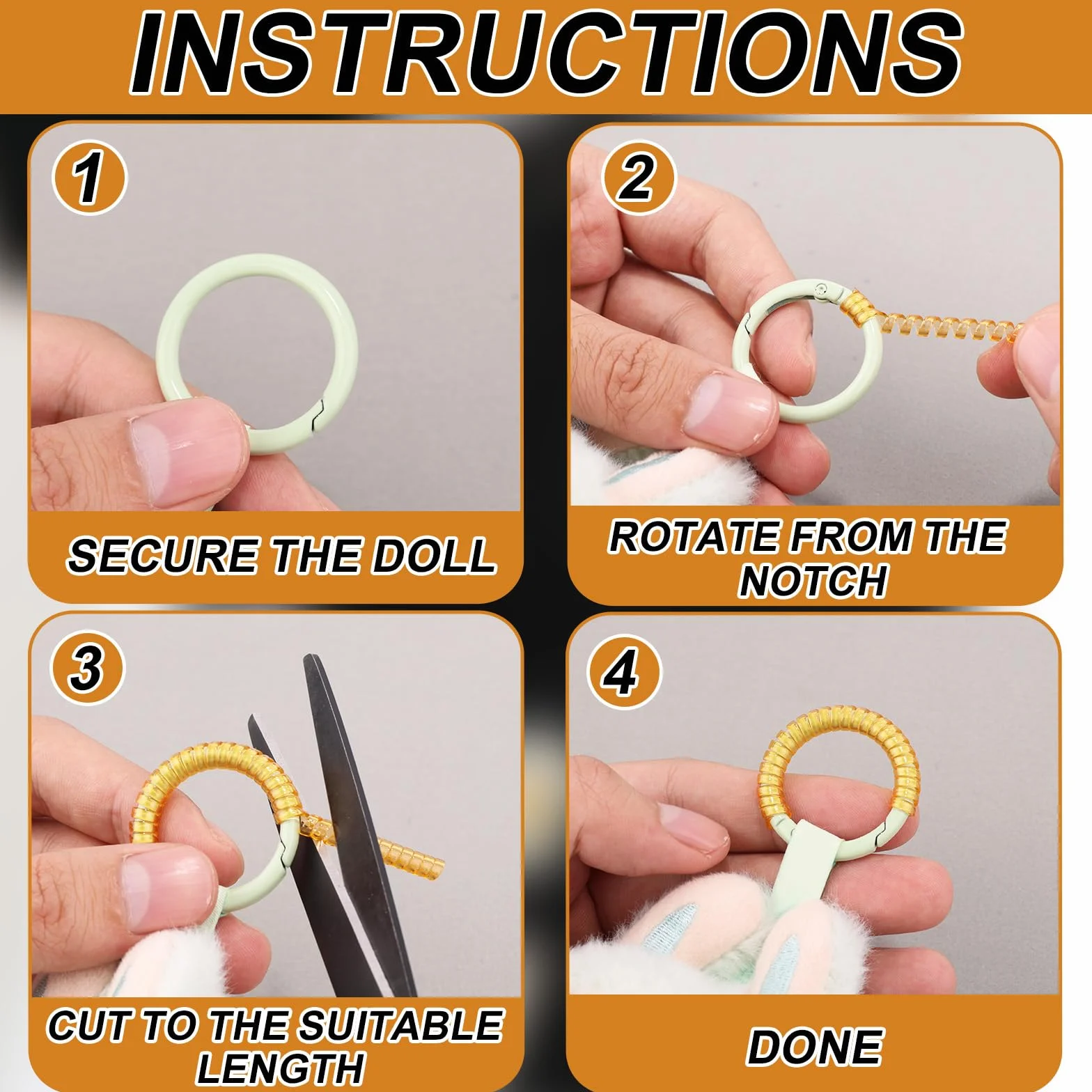 INSTRUCTIONS

1

SECURE THE DOLL

2

ROTATE FROM THE NOTCH

3

CUT TO THE SUITABLE LENGTH

4

DONE