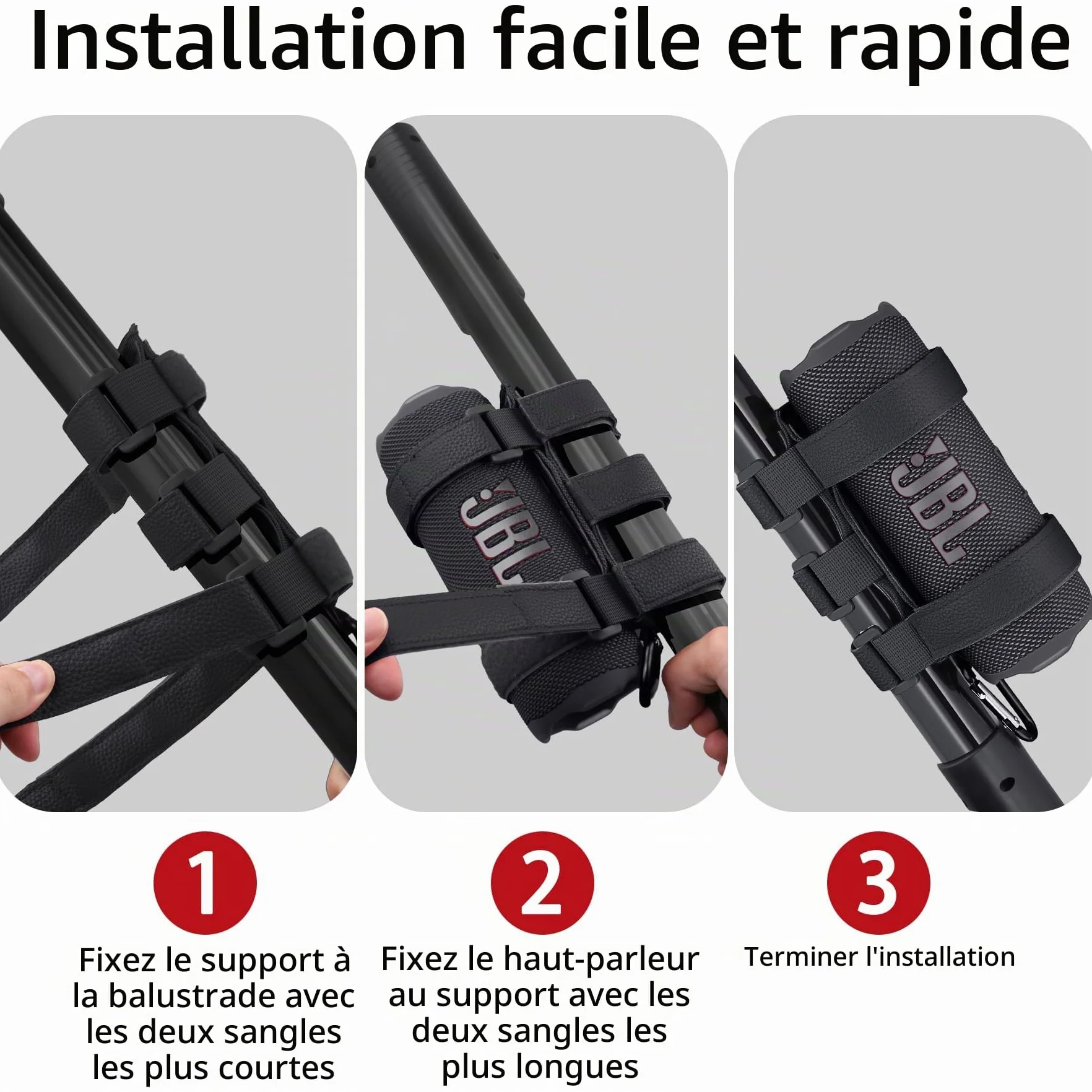 Installation facile et rapide

JBL

JBL

1

Fixez le support à la balustrade avec les deux sangles les plus courtes

2

Fixez le haut-parleur au support avec les deux sangles les plus longues

3

Terminer l'installation