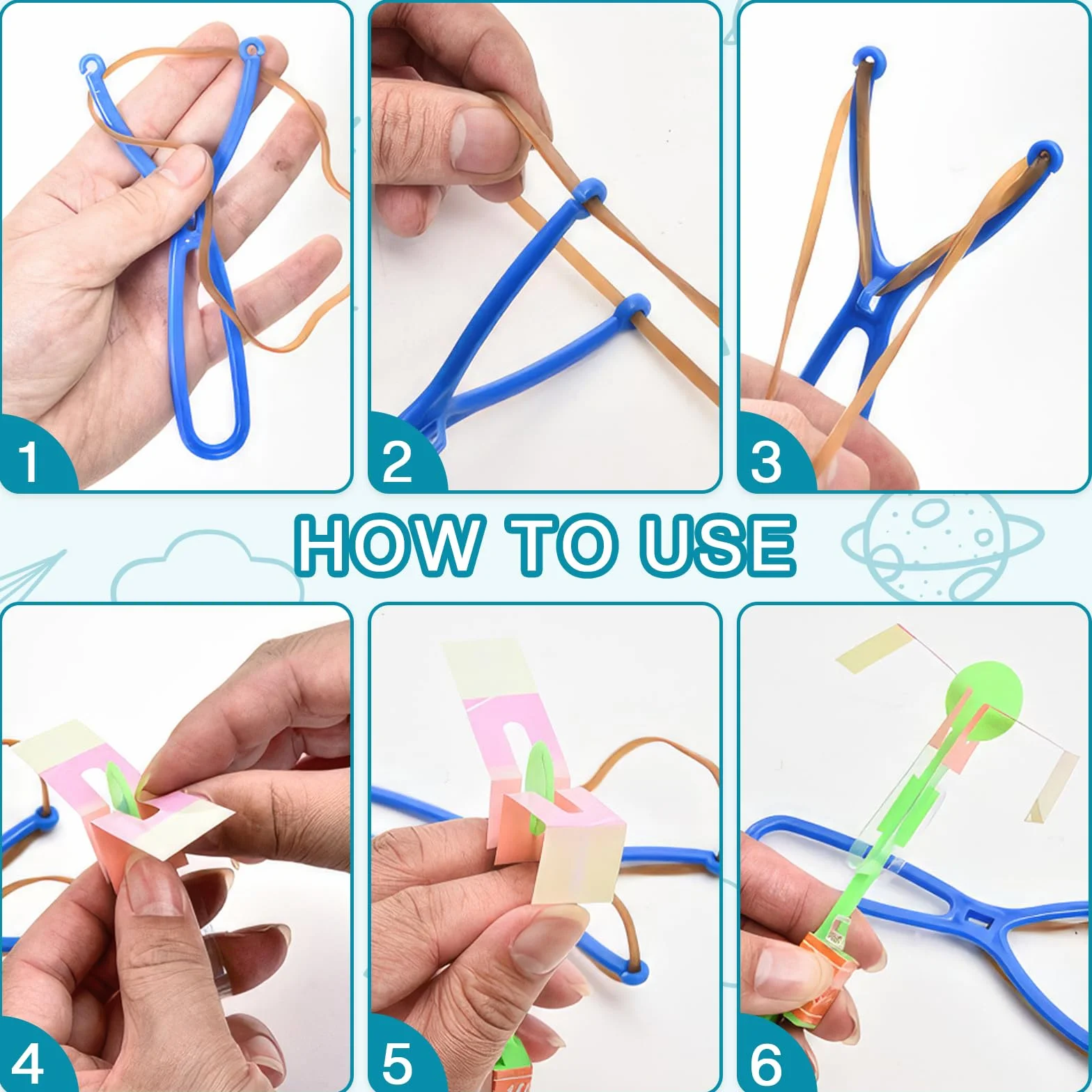 1

2

3

HOW TO USE

4

5

6